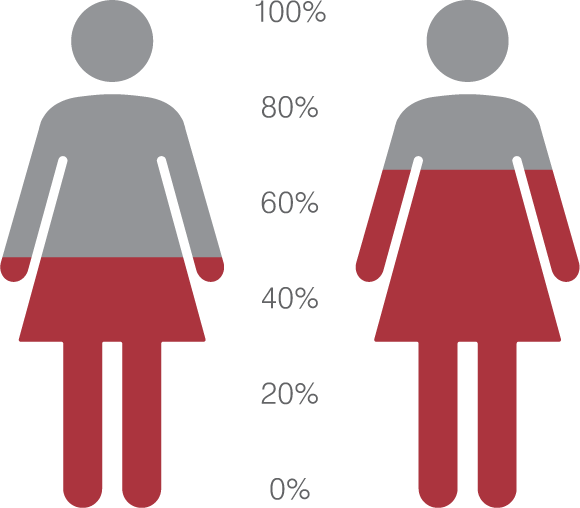 100%
80%
60%
40%
20%
0%